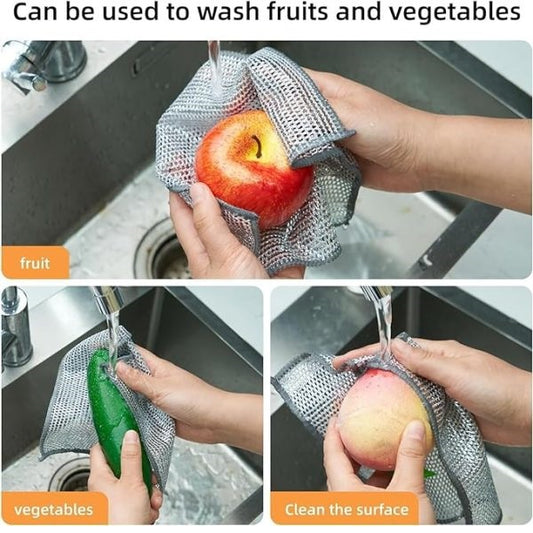 Can be used to wash fruits and vegetables

fruit

vegetables

Clean the surface